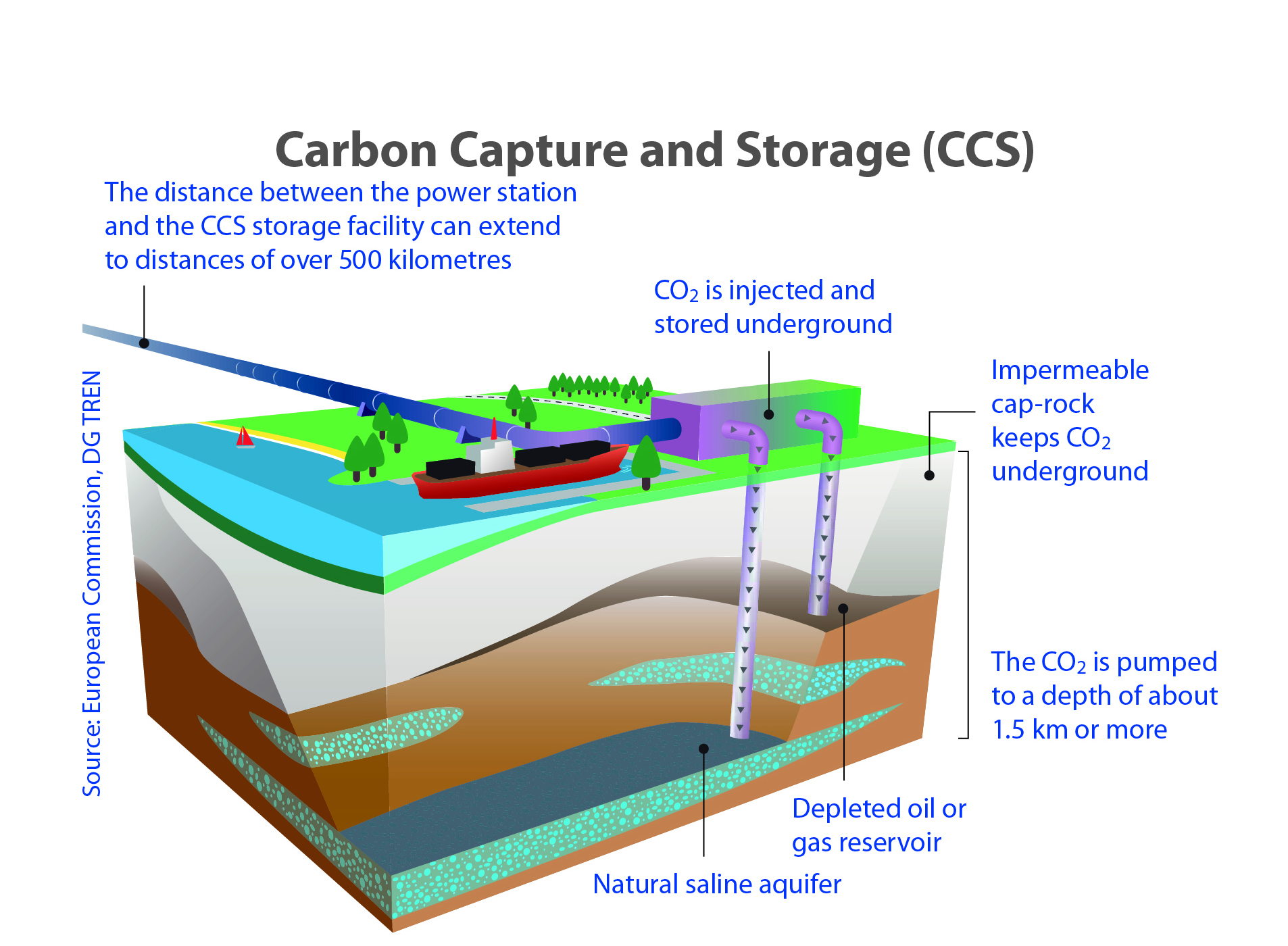 Carbon Capture and Storage (CCS)

The distance between the power station and the CCS storage facility can extend to distances of over 500 kilometres

$CO_2$ is injected and stored underground

Impermeable cap-rock keeps $CO_2$ underground

The $CO_2$ is pumped to a depth of about 1.5 km or more

Depleted oil or gas reservoir

Natural saline aquifer

Source: European Commission, DG TREN